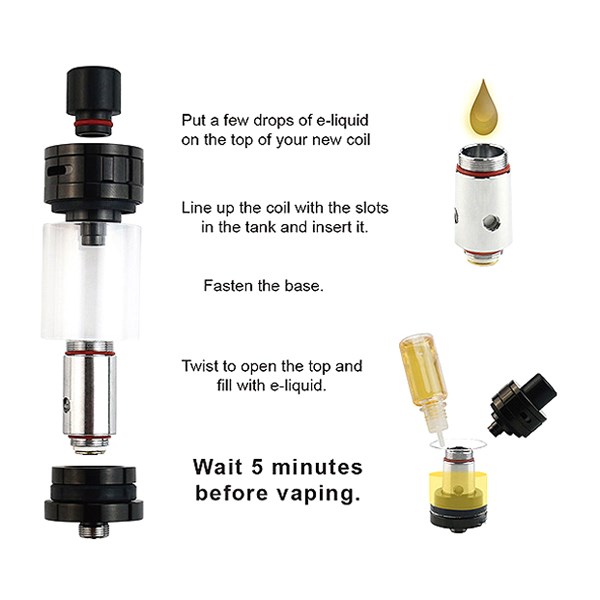 Put a few drops of e-liquid on the top of your new coil

Line up the coil with the slots in the tank and insert it.

Fasten the base.

Twist to open the top and fill with e-liquid.

Wait 5 minutes before vaping.